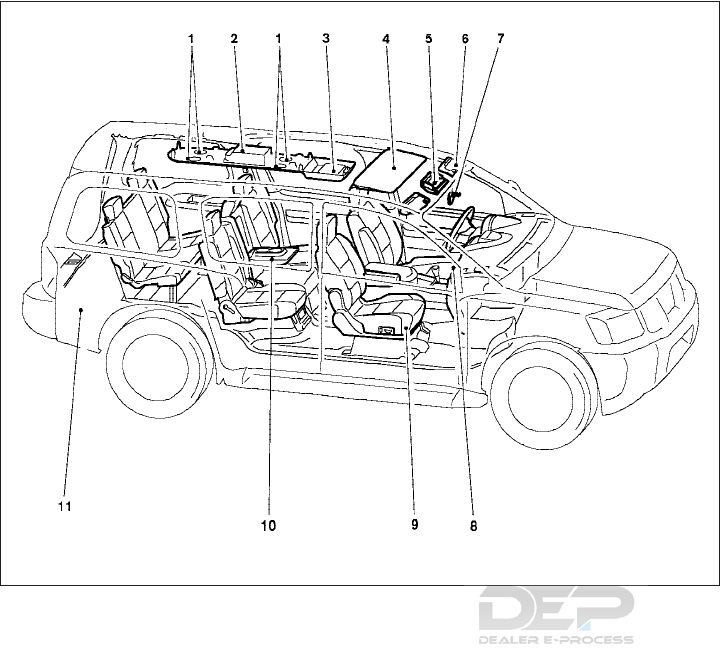 1 2 1 3 4 5 6 7

11

10

9

8

DEP
DEALER E-PROCESS