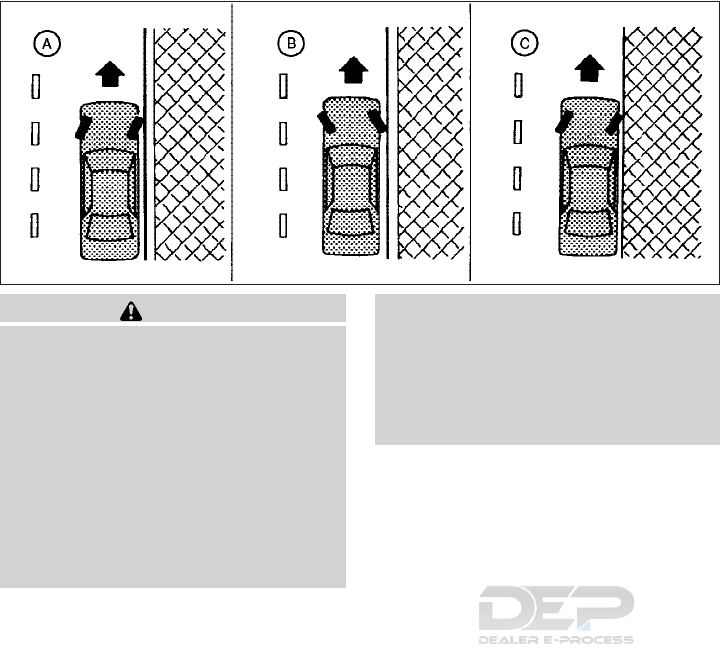 A

B

C

DEP
DEALER E-PROCESS