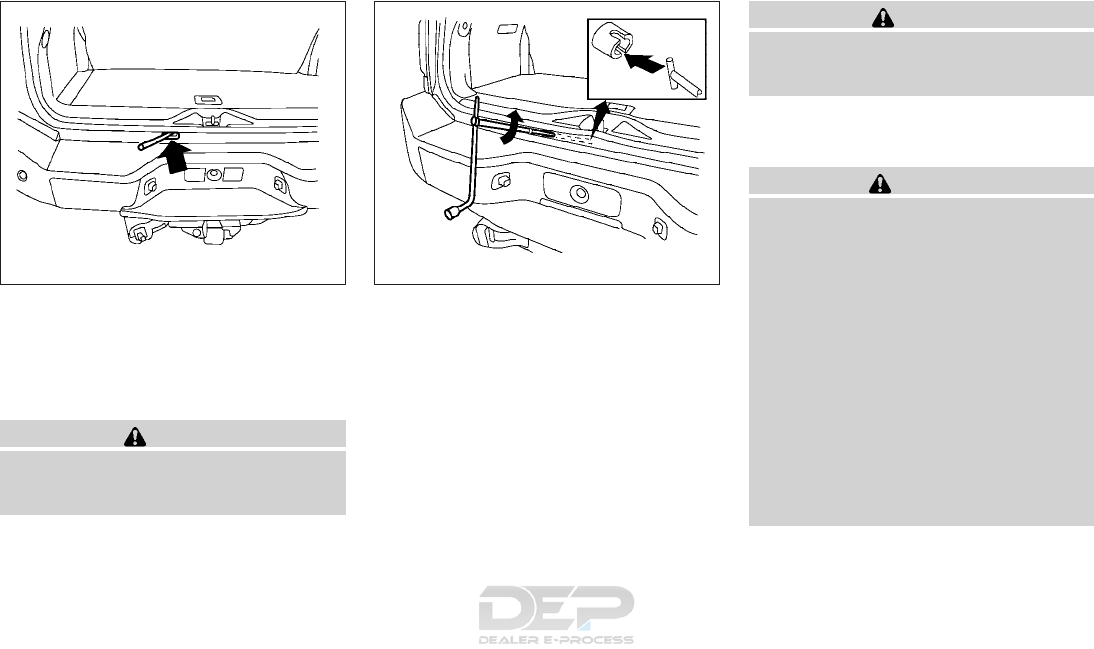 DEP
DEALER E-PROCESS