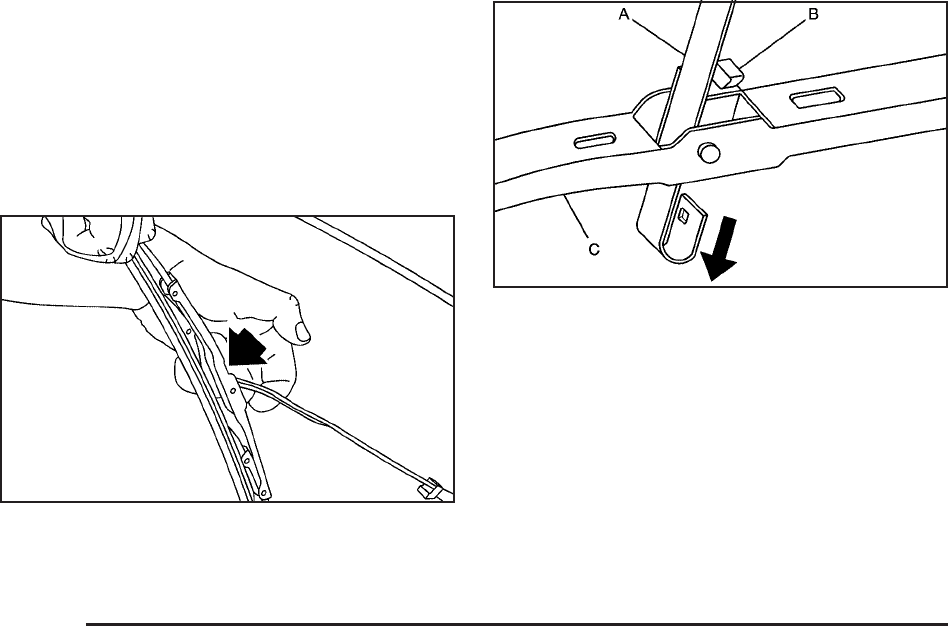 A
B
C