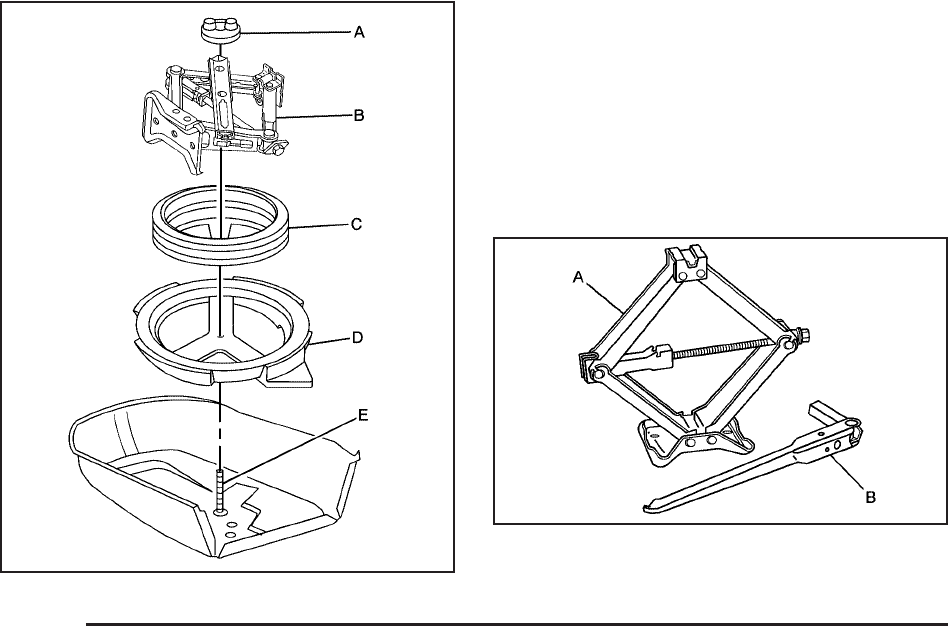 A
B
C
D
E

A
B