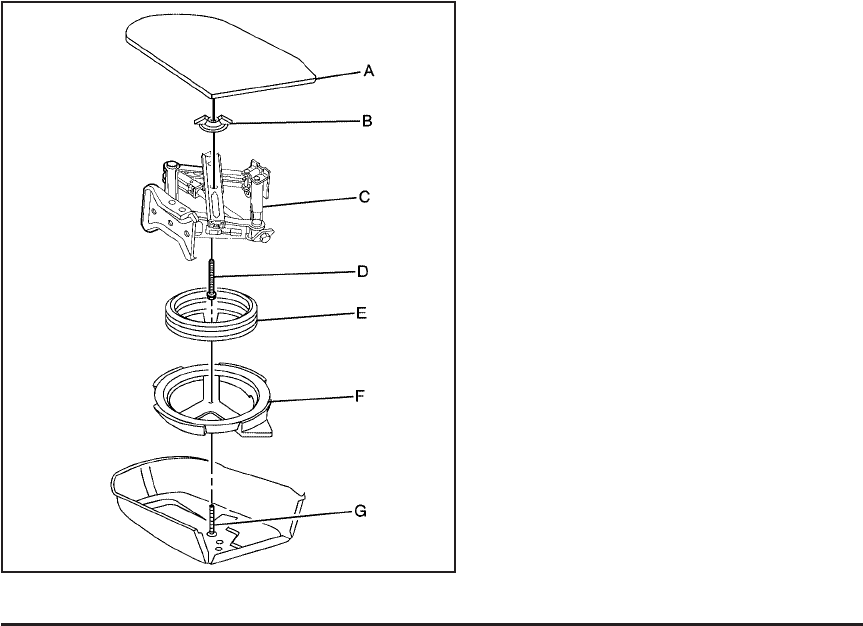 A
B
C
D
E
F
G