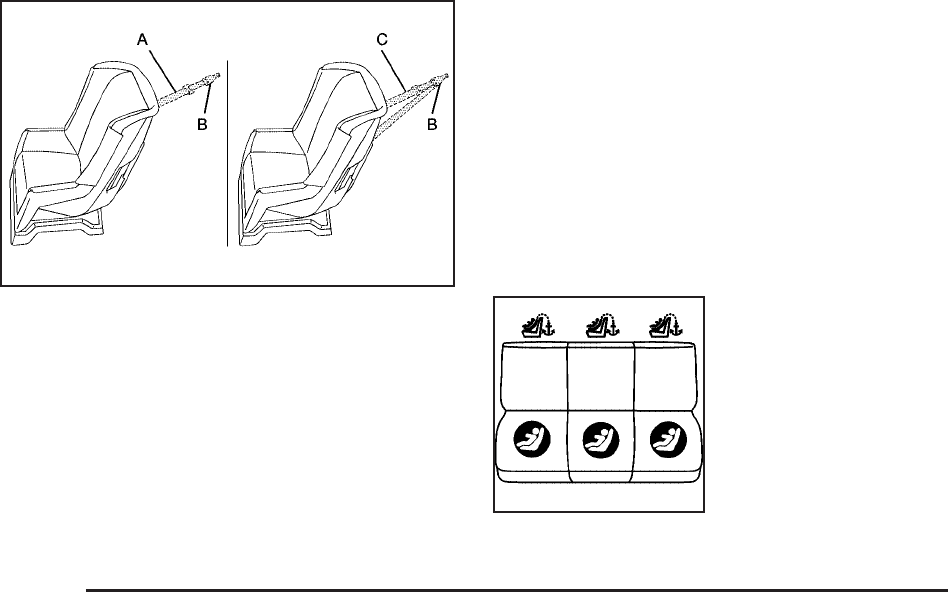 A
B
C
B