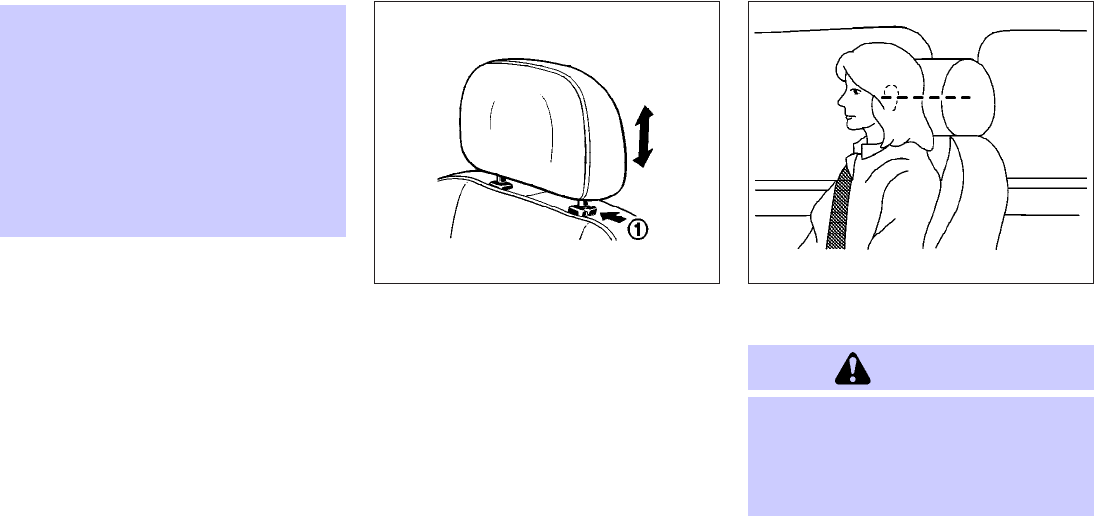 ①