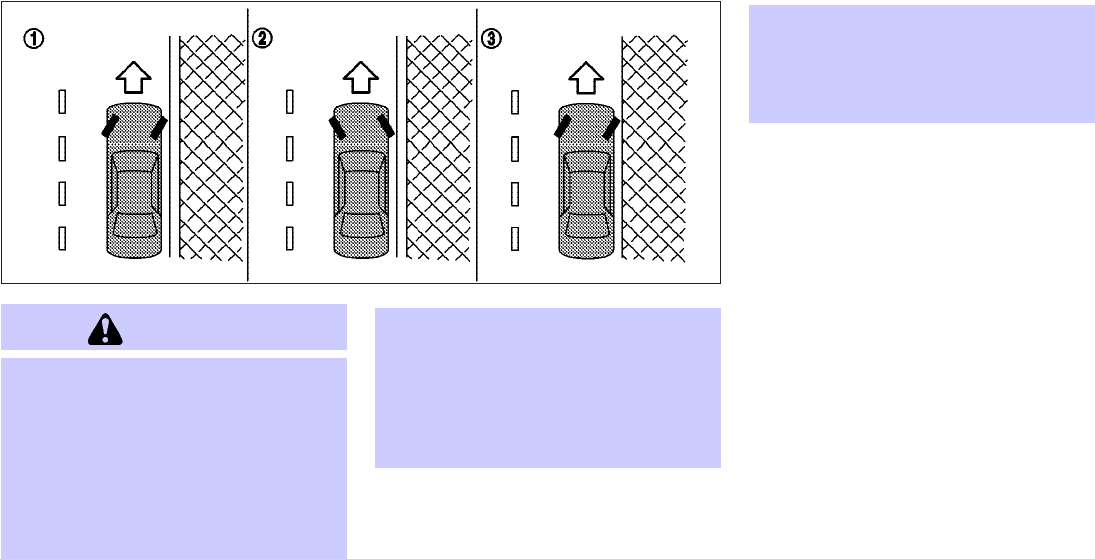 ①

②

③