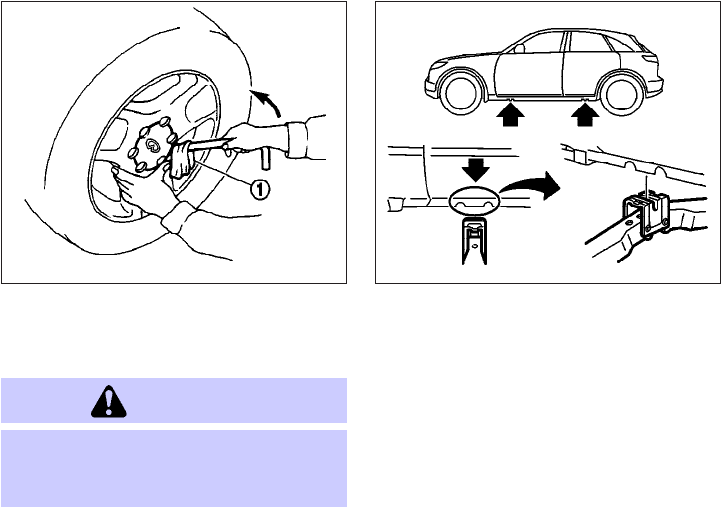 1