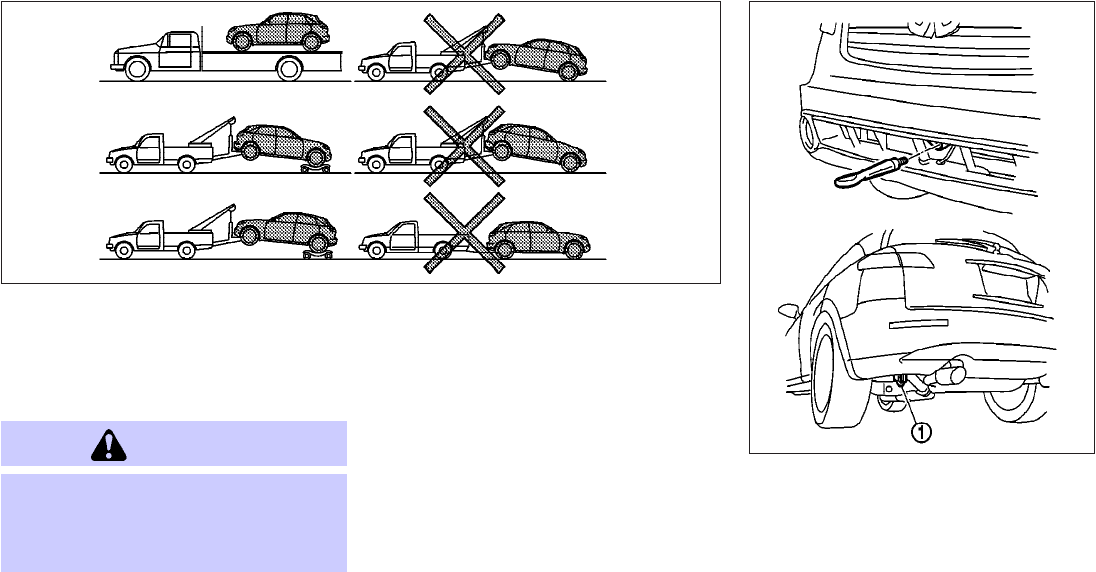 ①