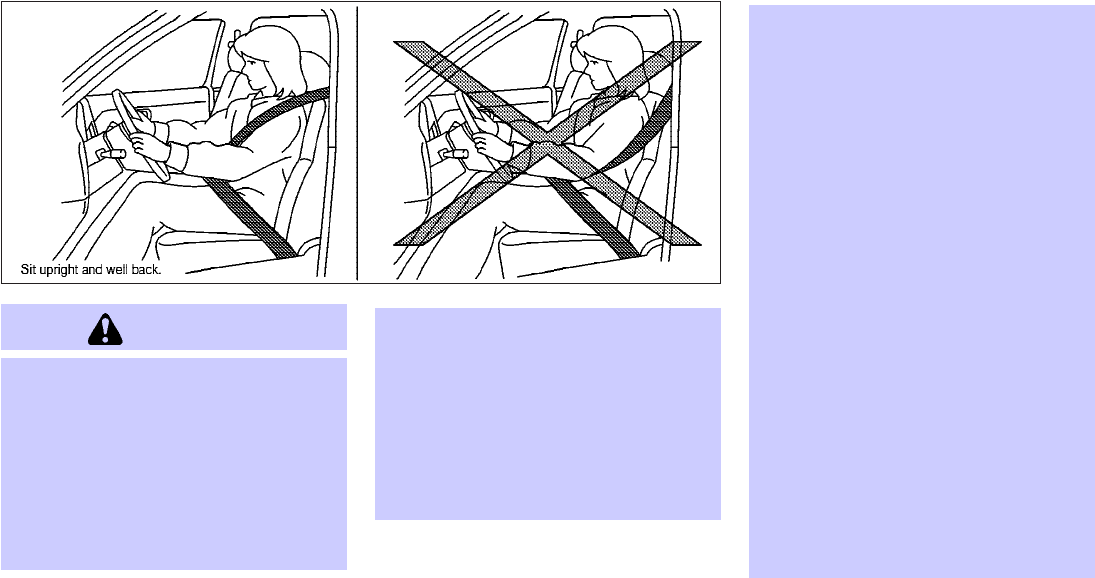 Sit upright and well back.