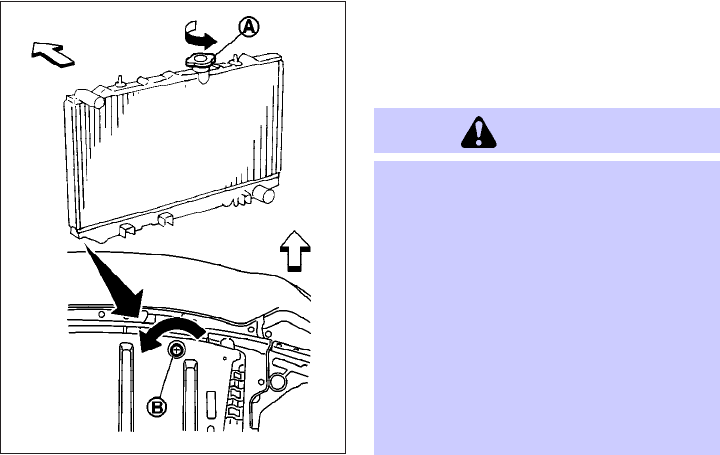 A

B