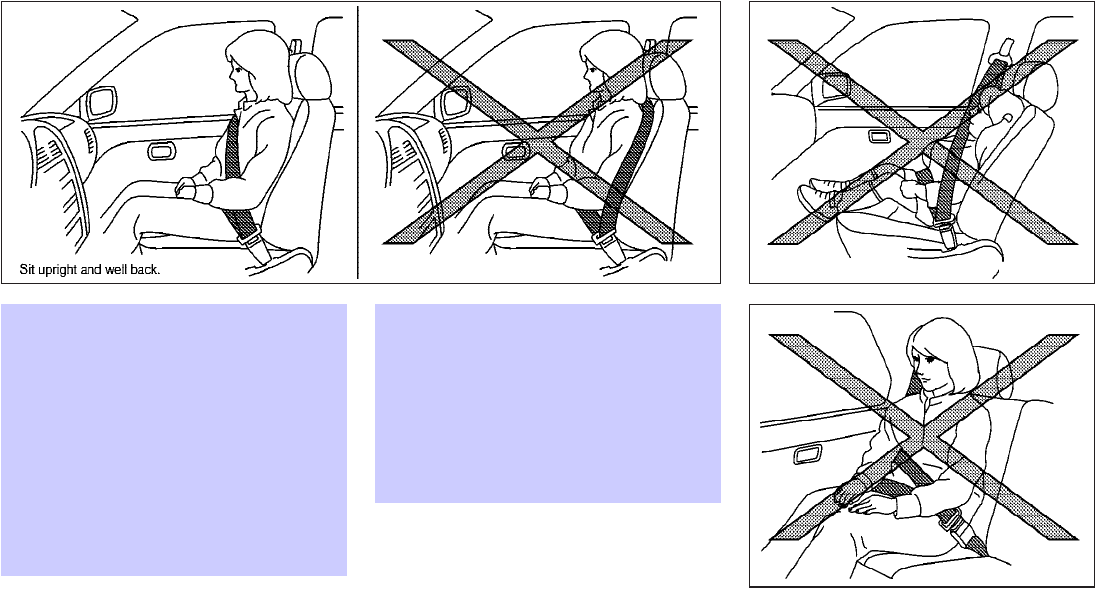 Sit upright and well back.