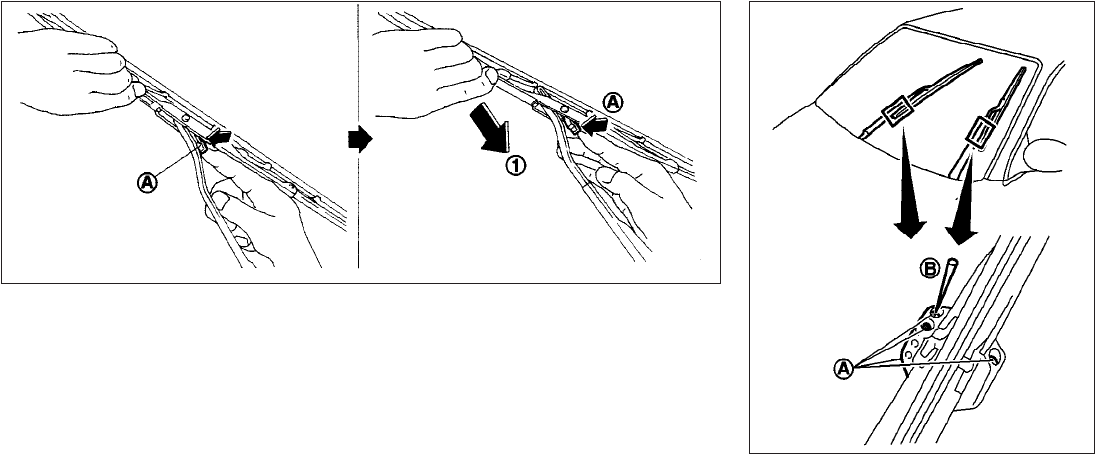 A
A
1
B
A