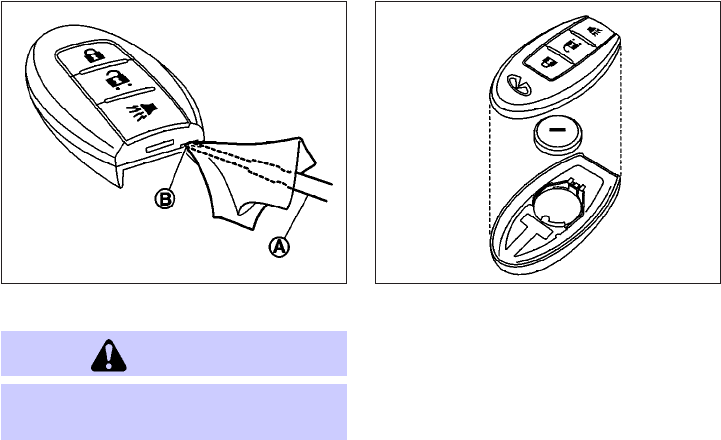 B

A

−