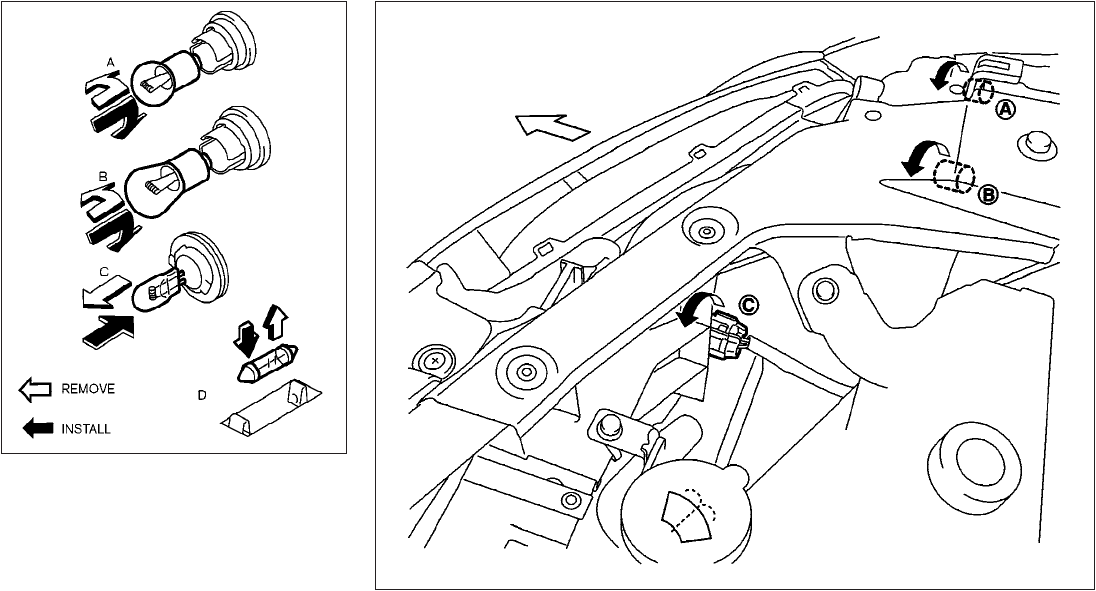 A

B

C

D

REMOVE

INSTALL

A

B

C