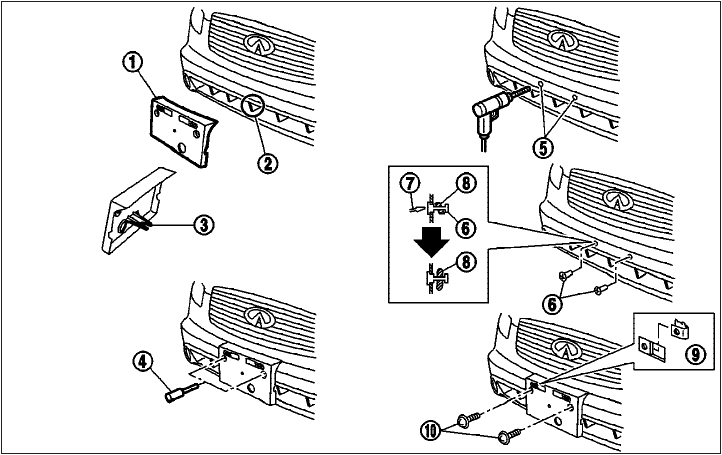 1
2
3
4
5
7
8
6
8
6
9
10