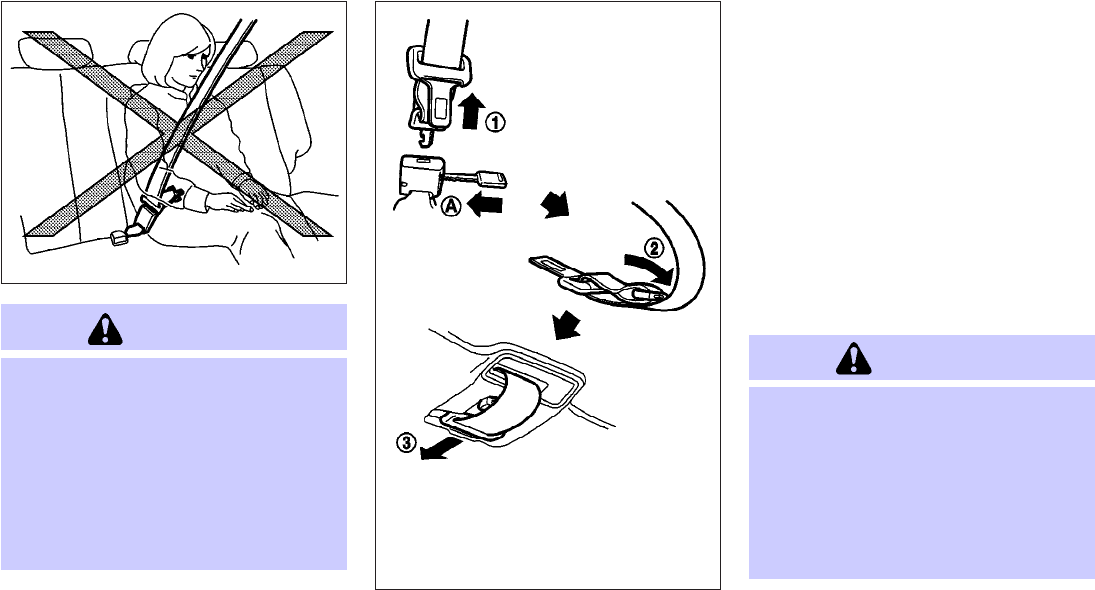 ①

Ⓐ

②

③