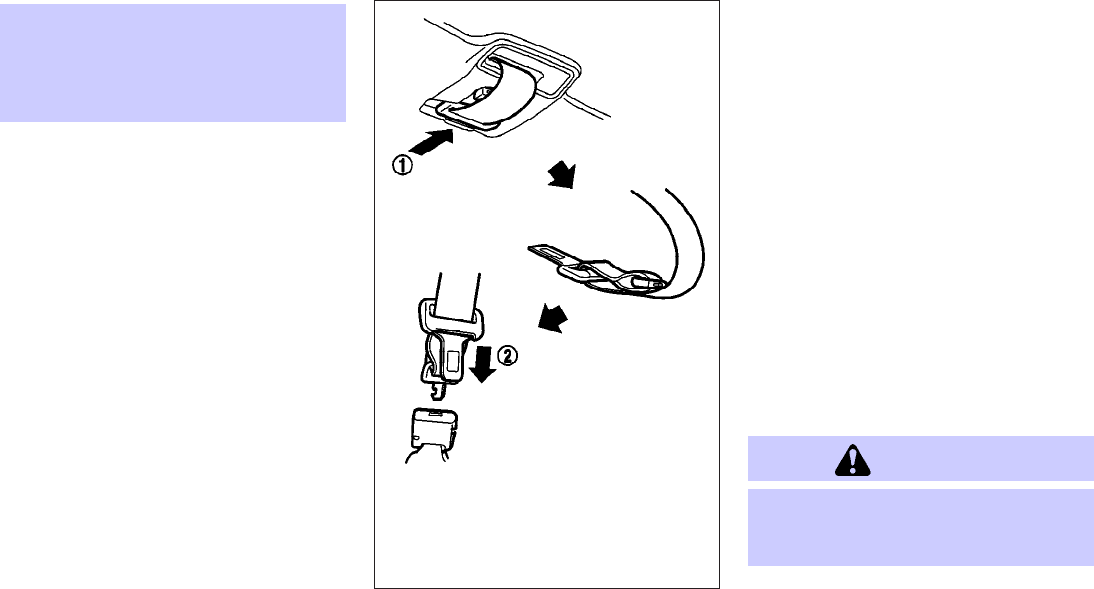 ①

②