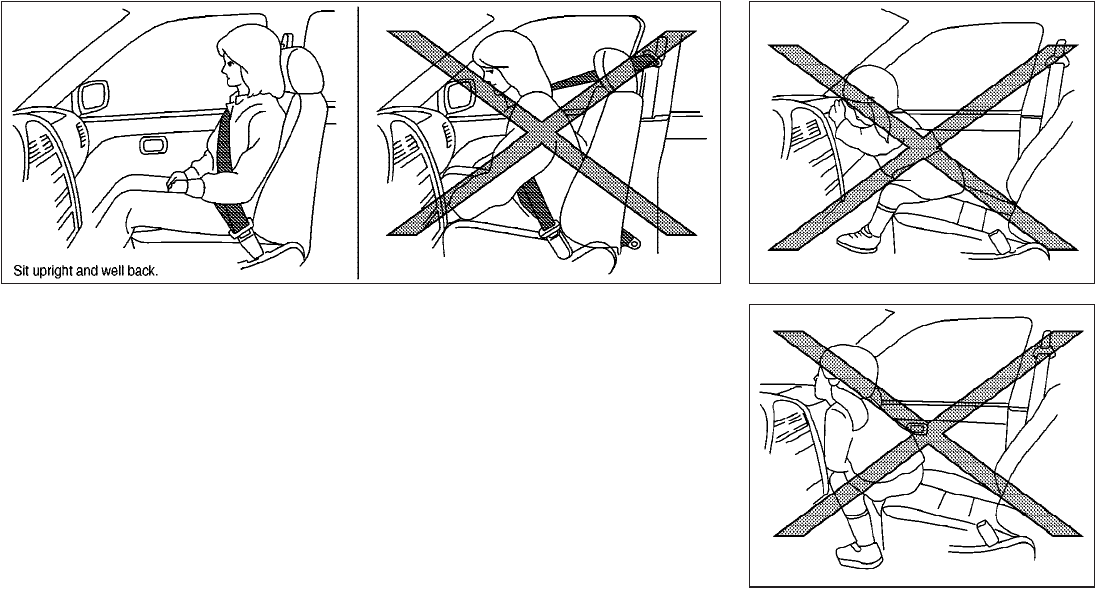 Sit upright and well back.