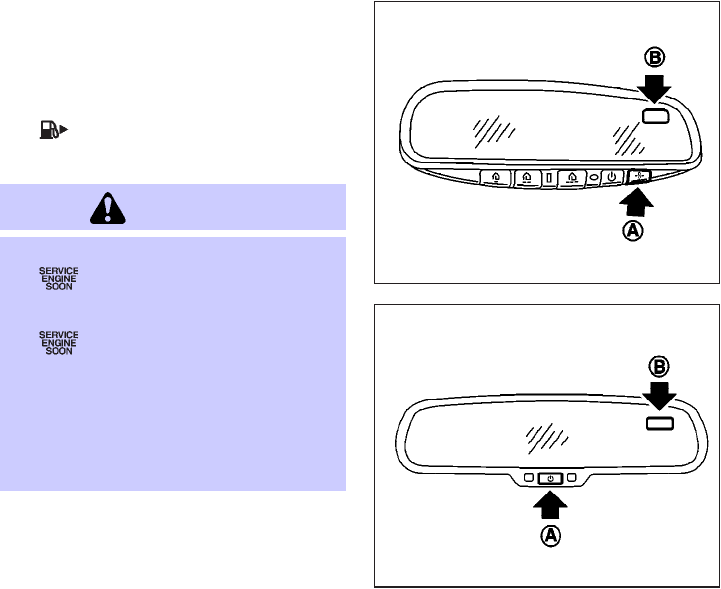 SERVICE ENGINE SOON

SERVICE ENGINE SOON

B

A

B

A