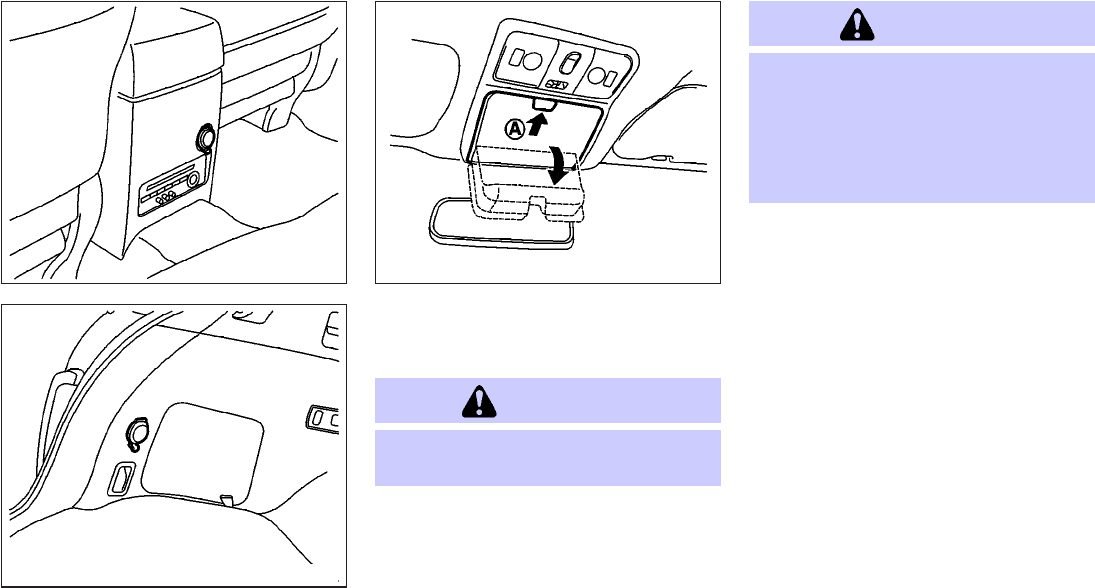 A