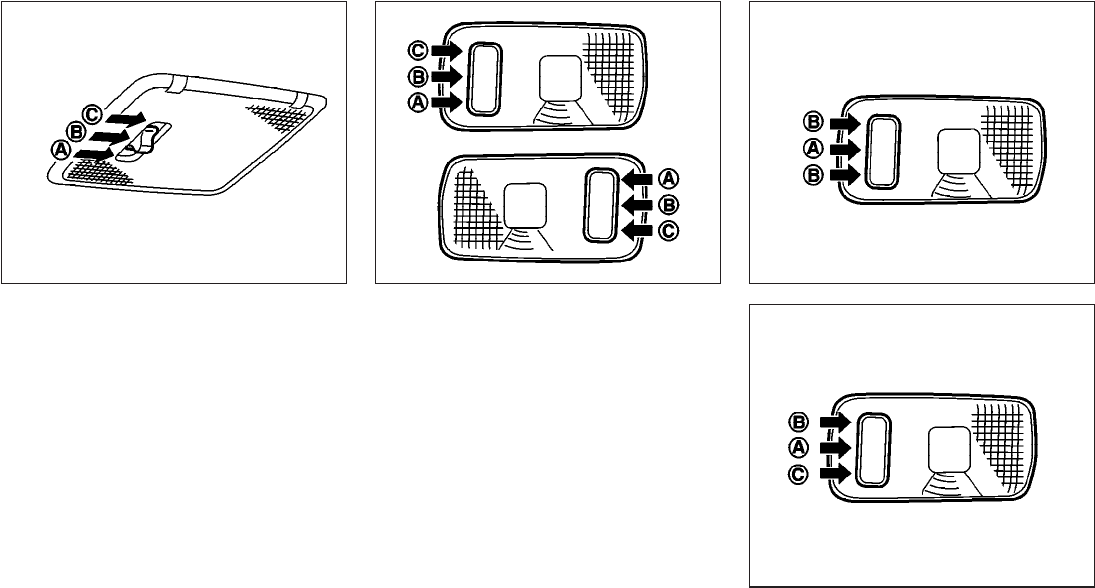 Ⓒ
Ⓑ
Ⓐ

Ⓒ
Ⓑ
Ⓐ

Ⓐ
Ⓑ
Ⓒ

Ⓑ
Ⓐ
Ⓑ

Ⓑ
Ⓐ
Ⓒ