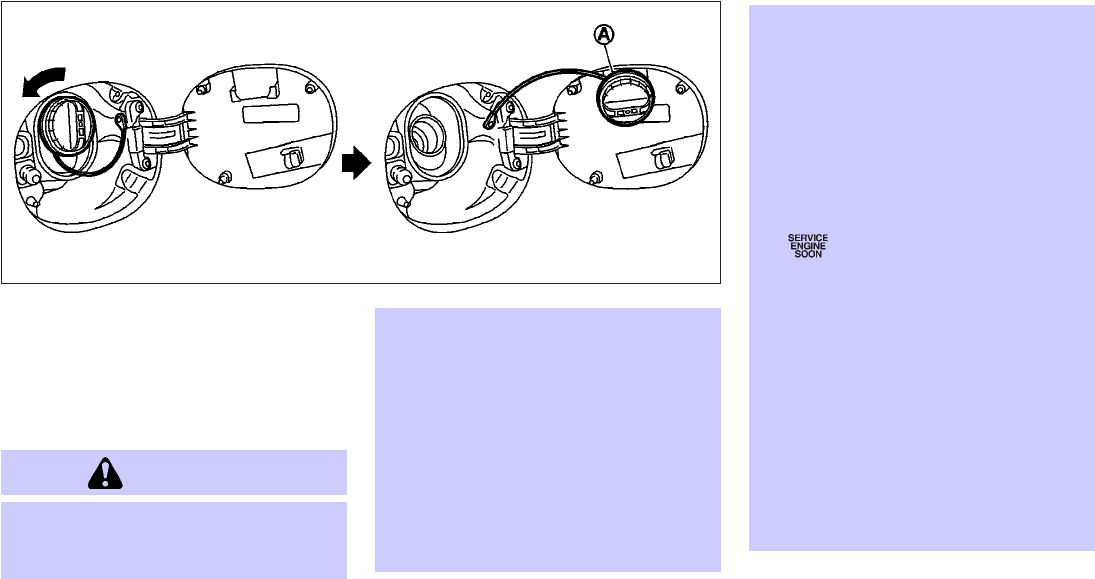 A

SERVICE ENGINE SOON