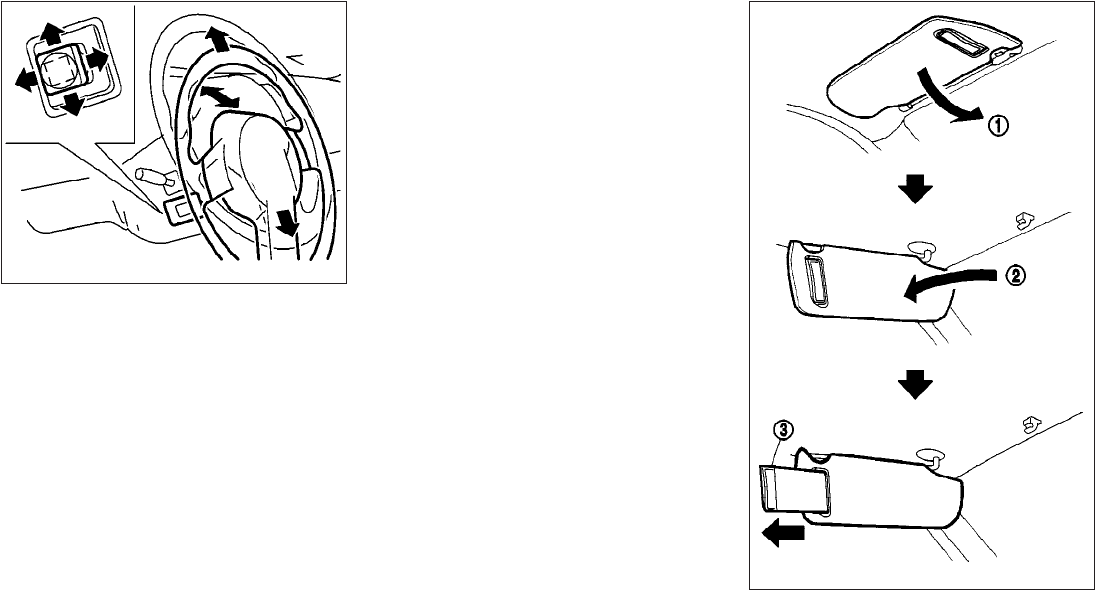 ①

②

③