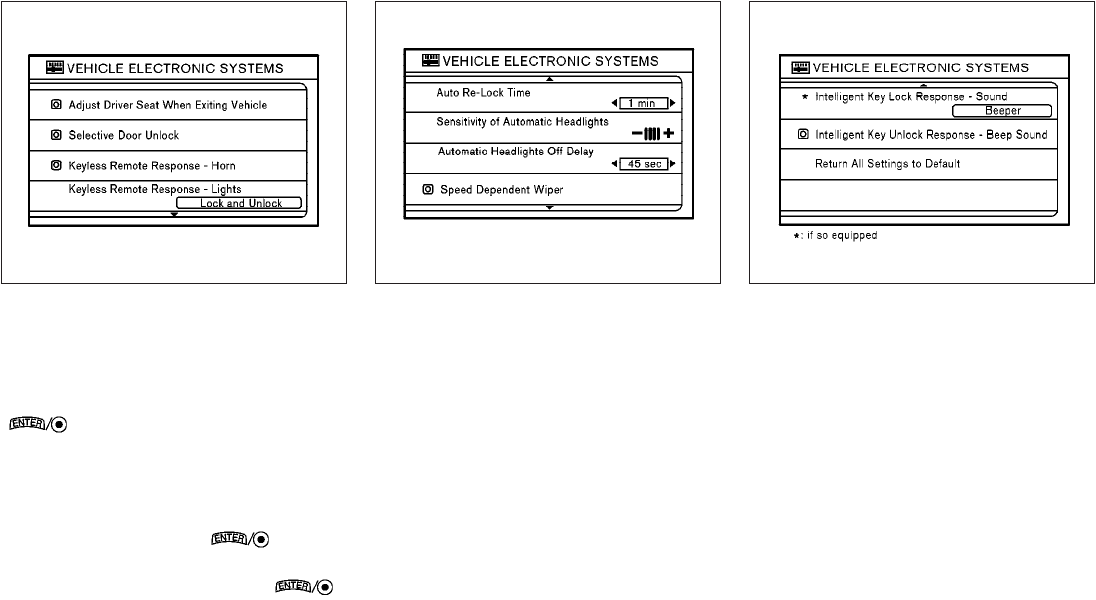 VEHICLE ELECTRONIC SYSTEMS

Adjust Driver Seat When Exiting Vehicle

Selective Door Unlock

Keyless Remote Response - Horn

Keyless Remote Response - Lights

Lock and Unlock

VEHICLE ELECTRONIC SYSTEMS

Auto Re-Lock Time

1 min

Sensitivity of Automatic Headlights

Automatic Headlights Off Delay

45 sec

Speed Dependent Wiper

VEHICLE ELECTRONIC SYSTEMS

★ Intelligent Key Lock Response - Sound

Beeper

Intelligent Key Unlock Response - Beep Sound

Return All Settings to Default

★: if so equipped

ENTER

ENTER

ENTER