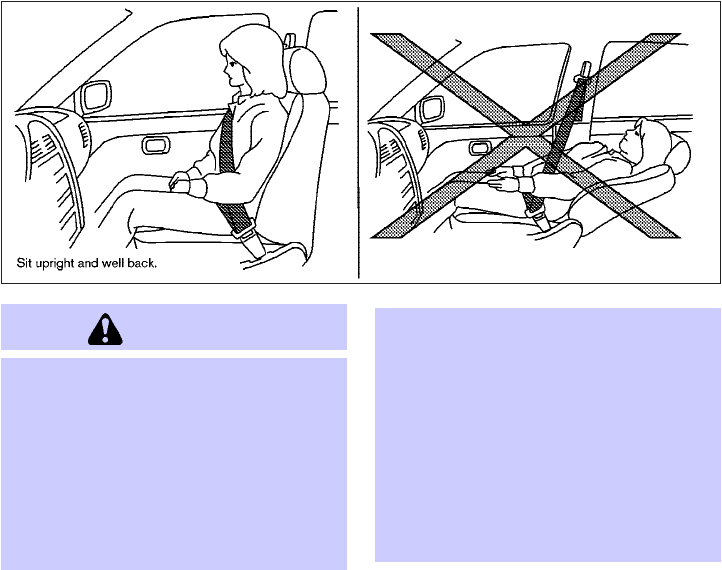 Sit upright and well back.