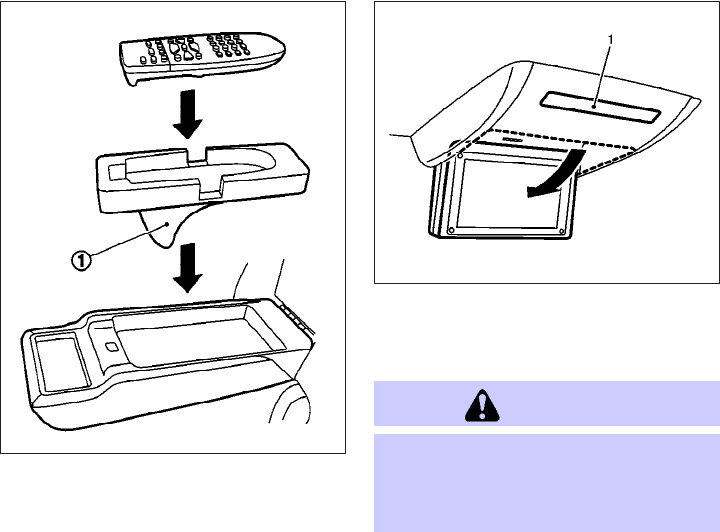 ①

1