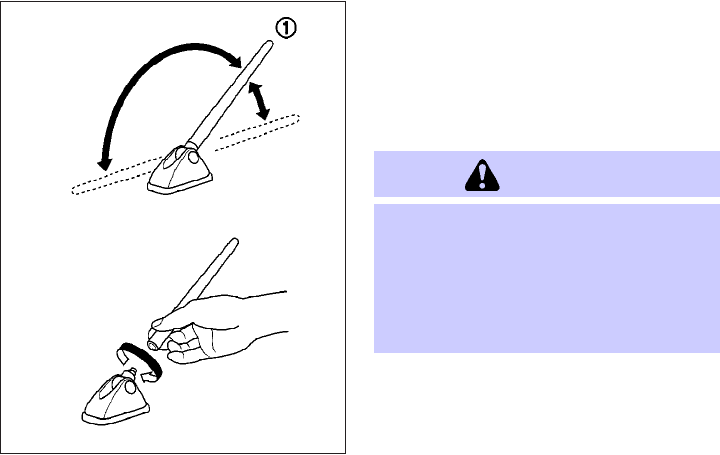 ①