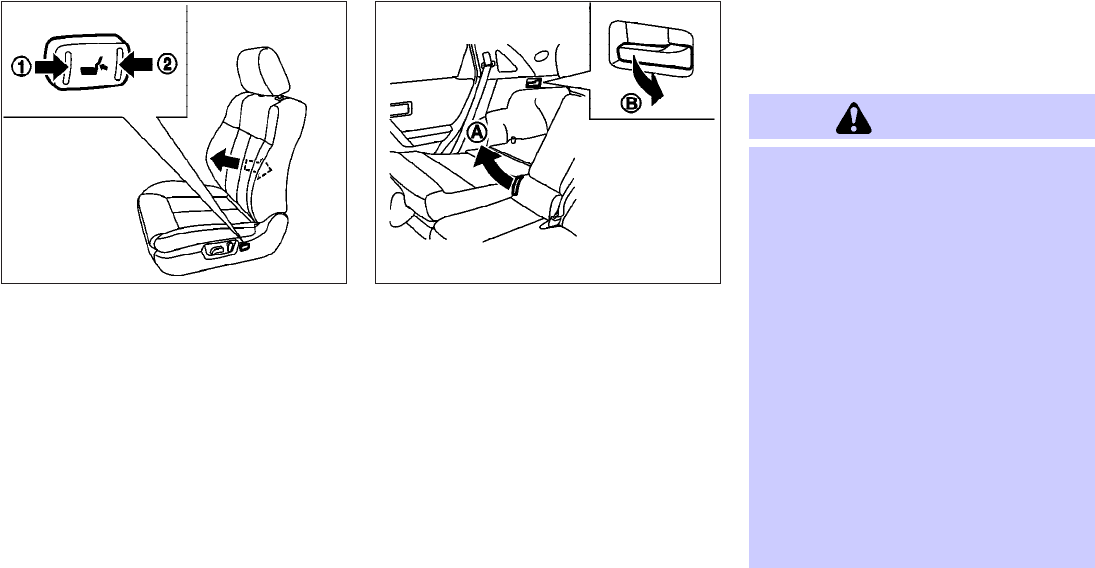 ①
②
Ⓐ
Ⓑ