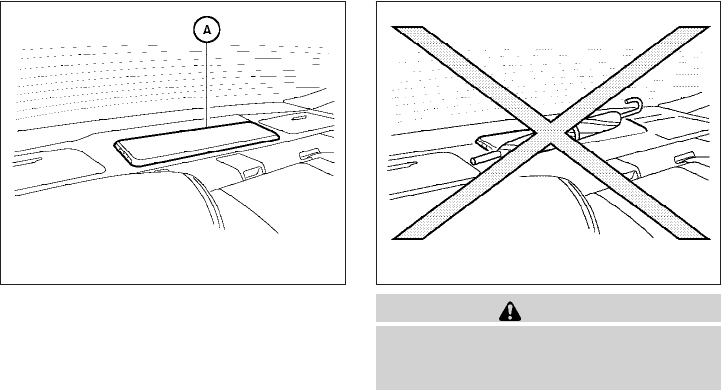 A