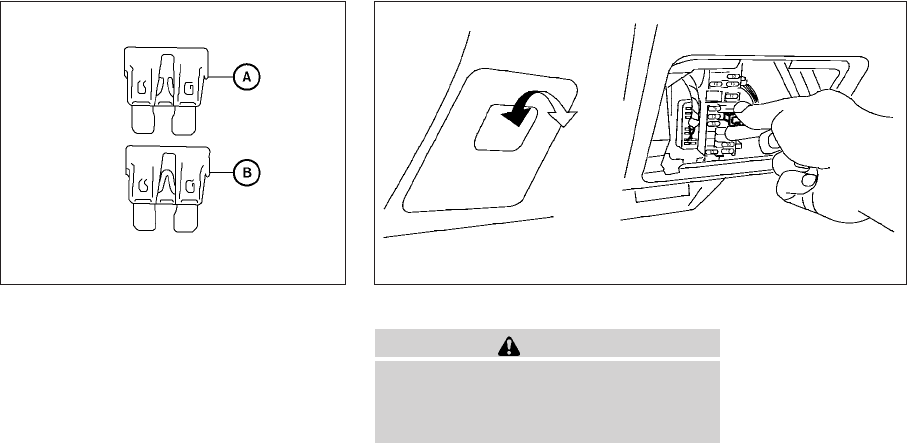 A

B