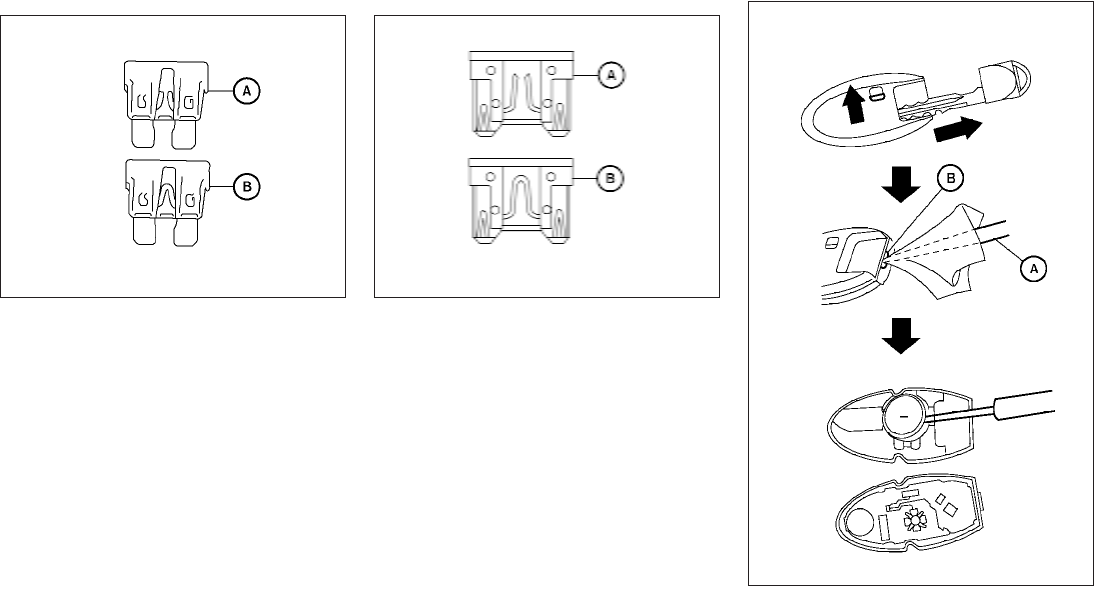 A
B
A
B
B
A
−