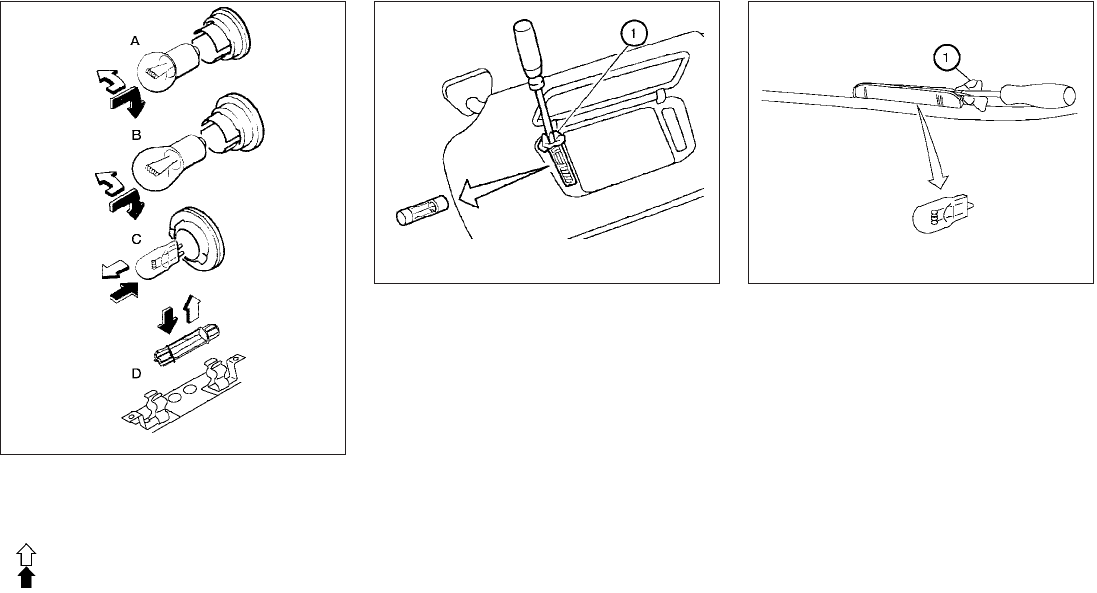 A
B
C
D

1

1