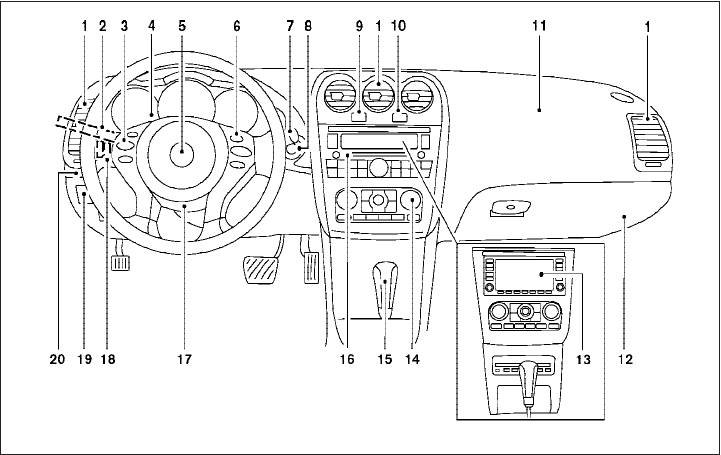 1 2 3 4 5 6 7 8 9 1 10 11 1

20 19 18 17 16 15 14 13 12