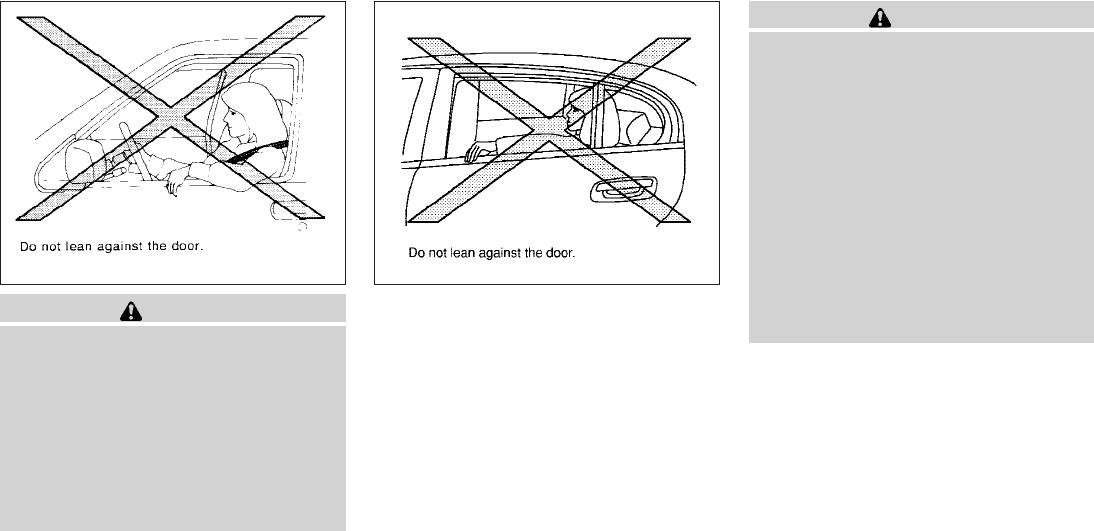 Do not lean against the door.

Do not lean against the door.