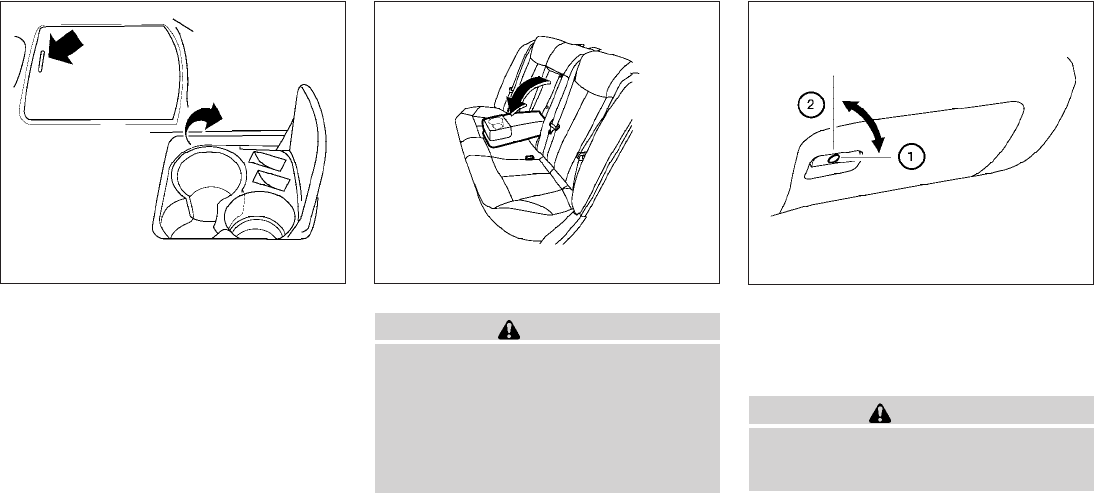 2

1