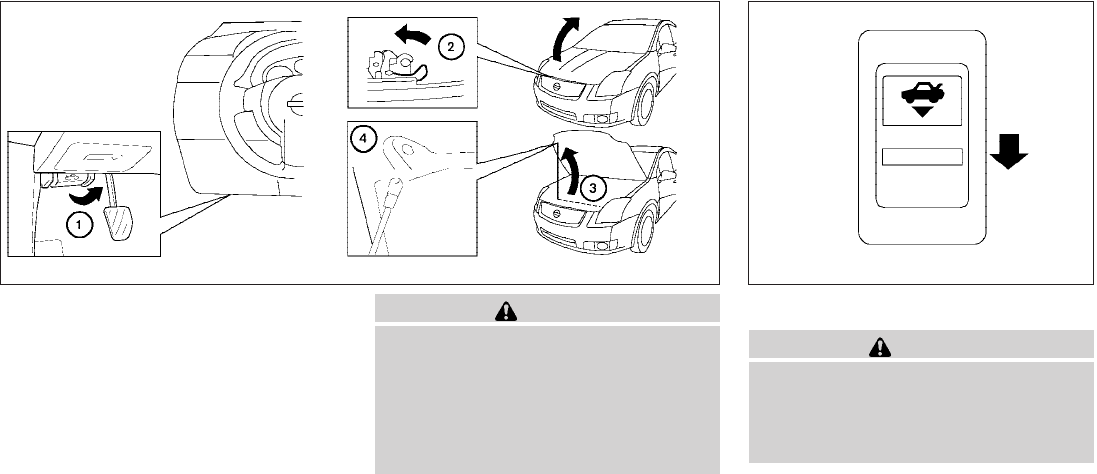 2

4

3

1