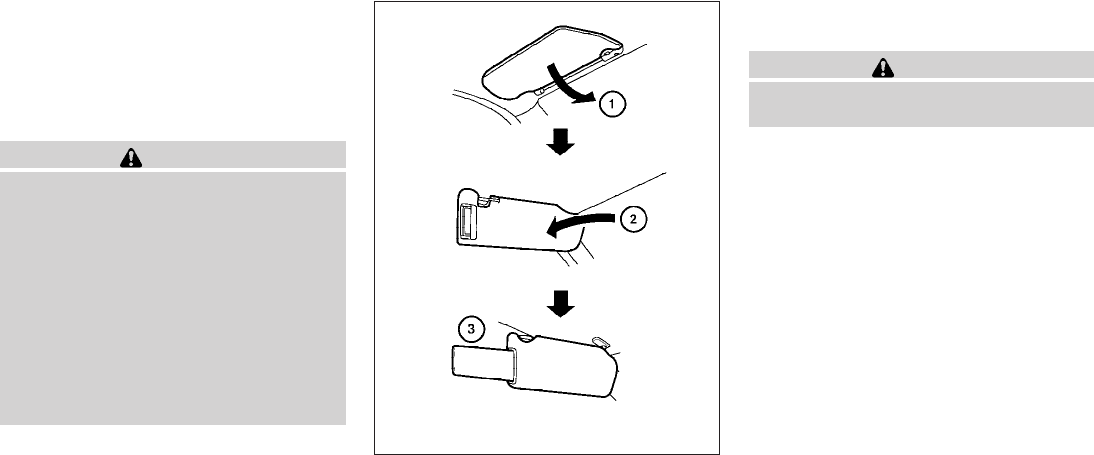 1

2

3