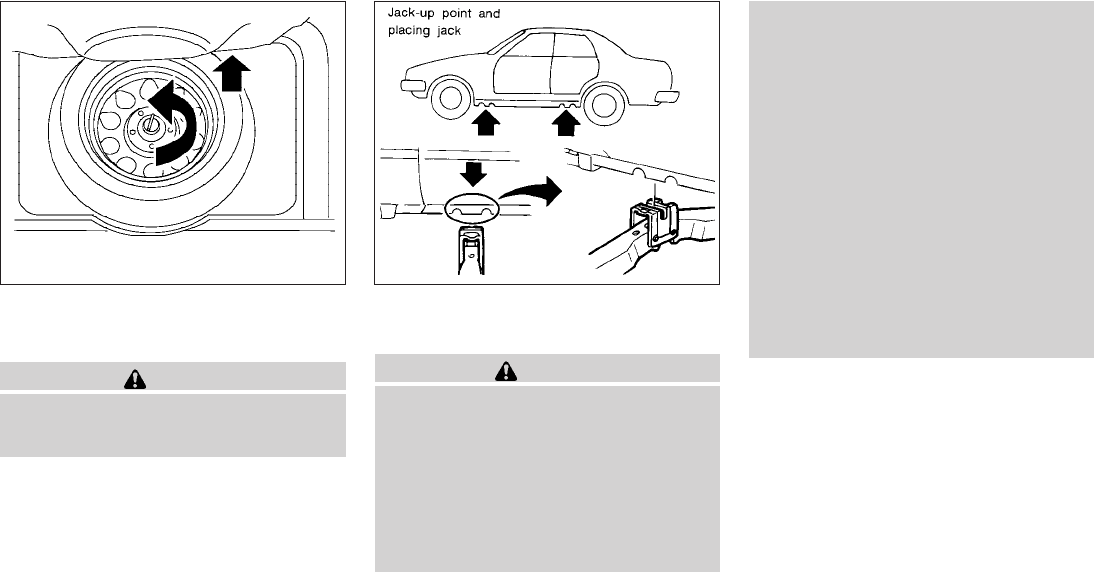 Jack-up point and placing jack