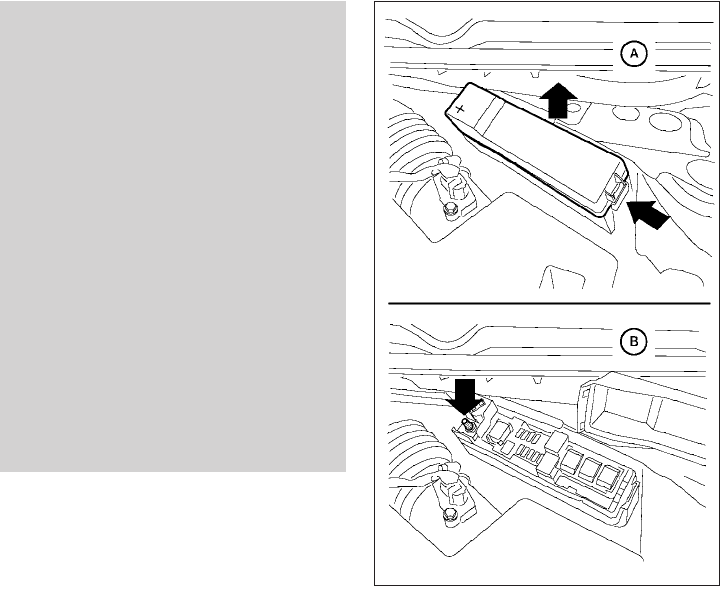 A

+

B