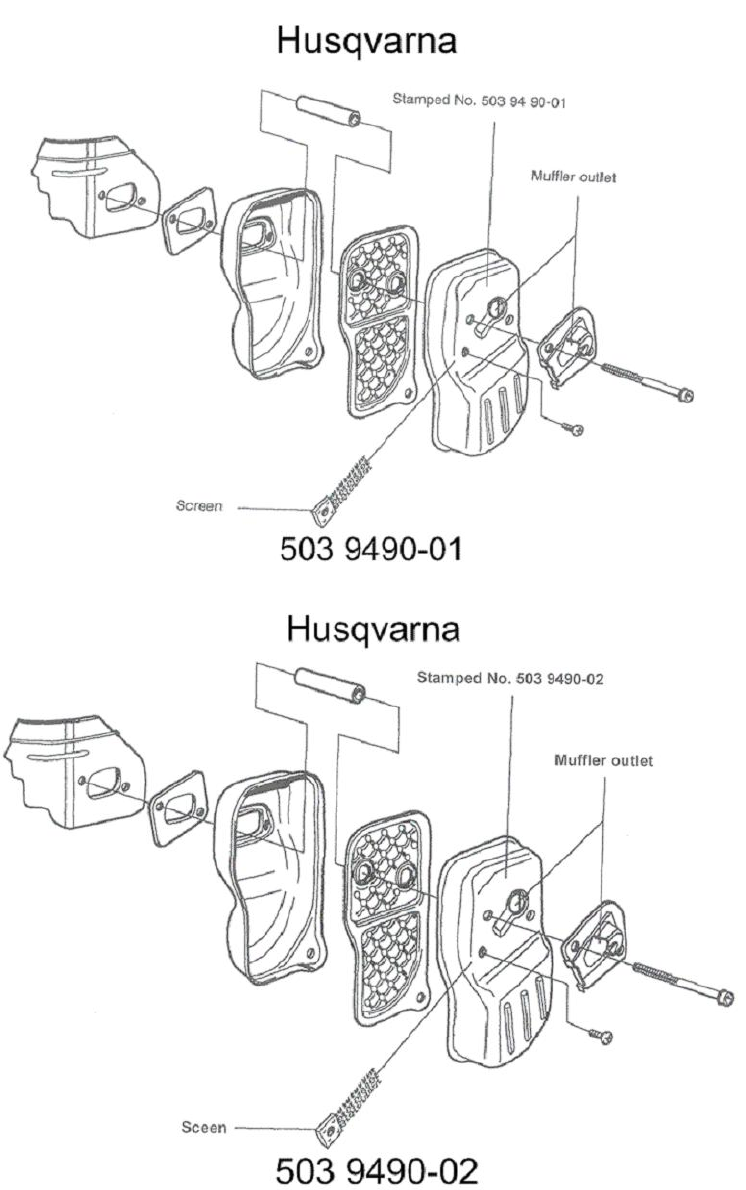 Husqvarna

Stamped No. 503 94 90-01

Muffler outlet

Screen

503 9490-01

Husqvarna

Stamped No. 503 9490-02

Muffler outlet

Sceen

503 9490-02