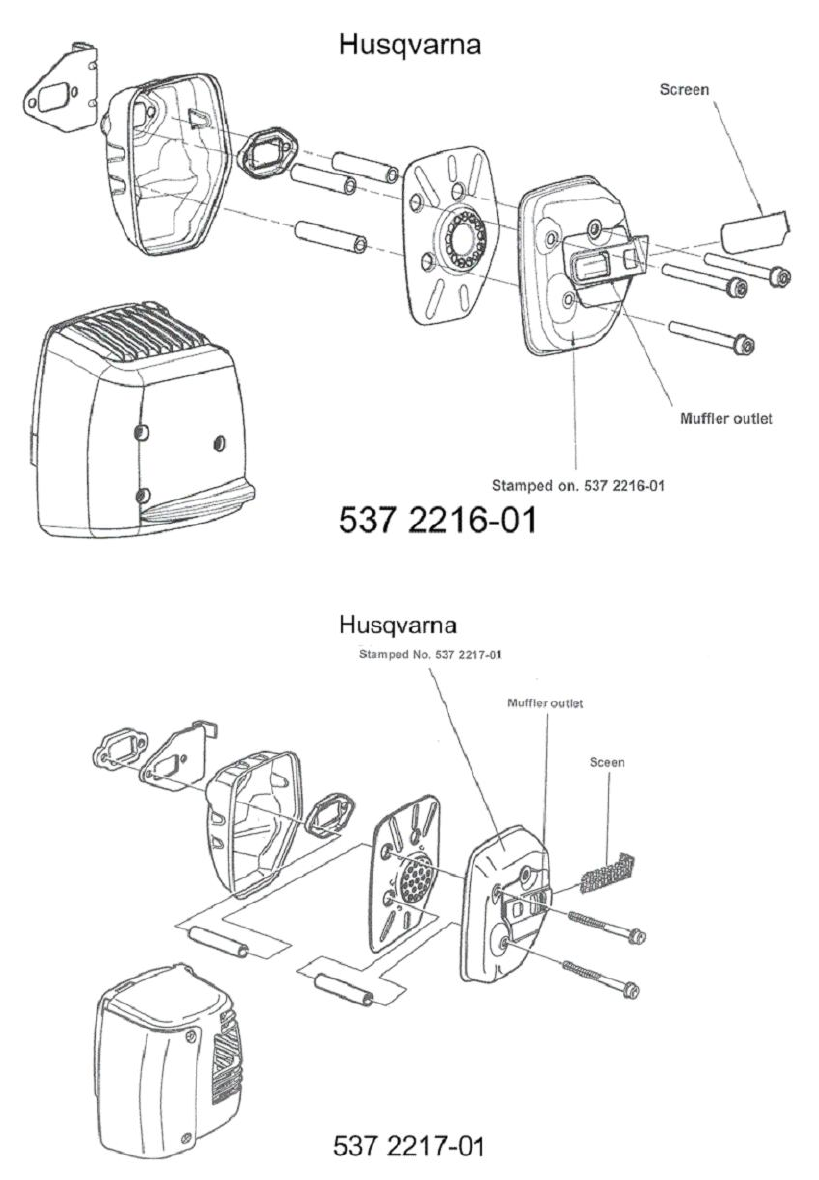 Husqvarna

Screen

Muffler outlet

Stamped on. 537 2216-01

537 2216-01

Husqvarna

Stamped No. 537 2217-01

Muffler outlet

Sceen

537 2217-01