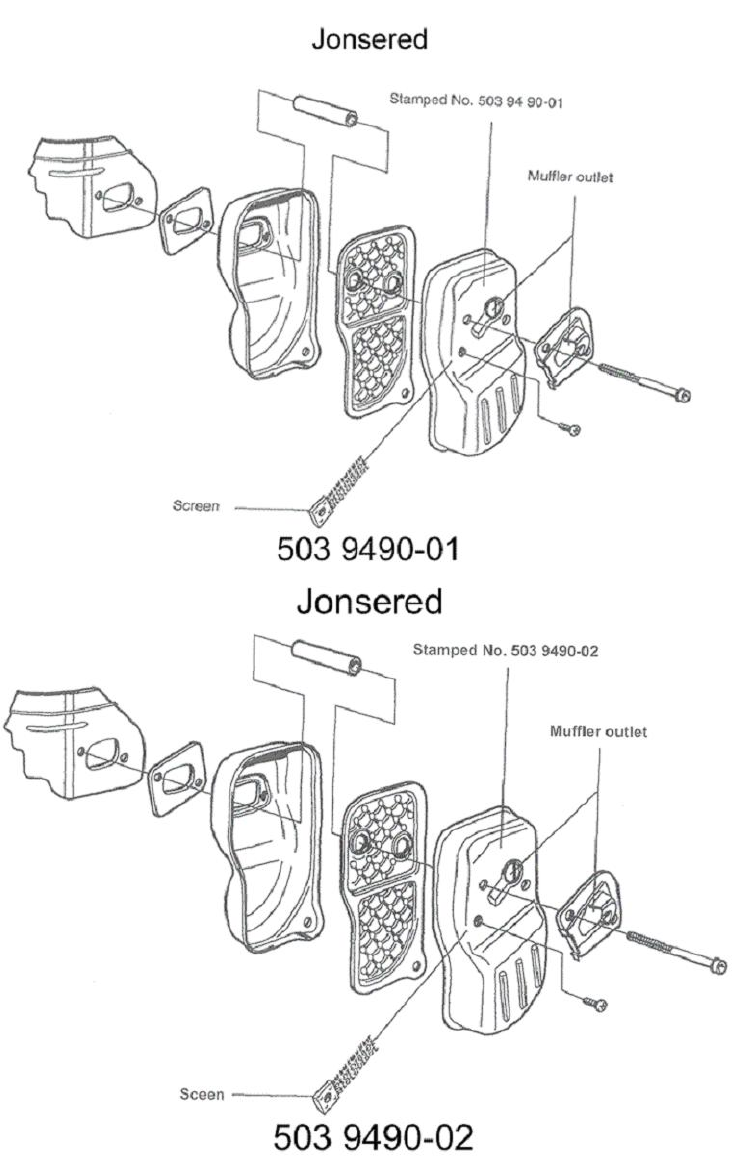 Jonsered

Stamped No. 503 94 90-01

Muffler outlet

Screen

503 9490-01

Jonsered

Stamped No. 503 9490-02

Muffler outlet

Sceen

503 9490-02