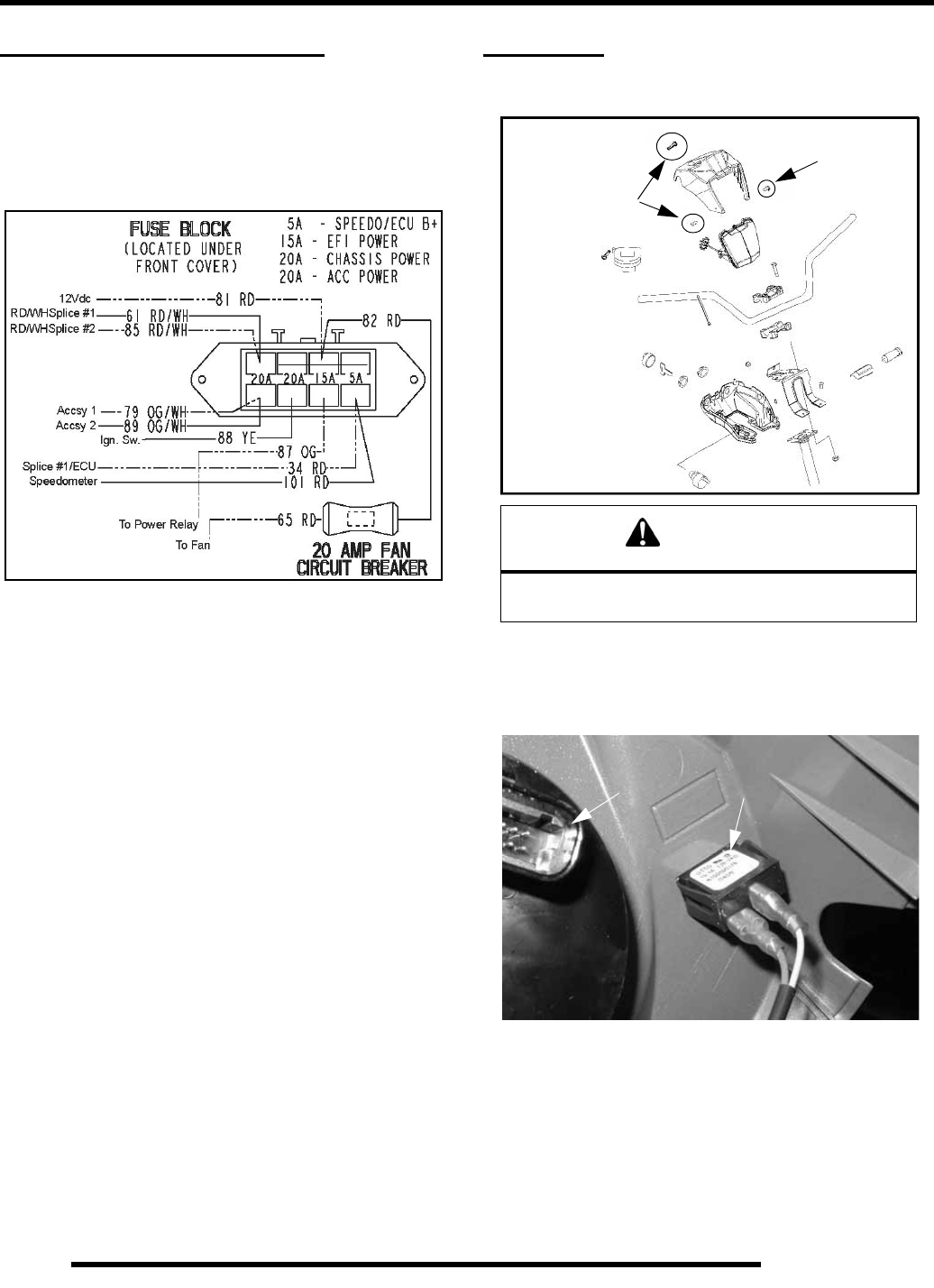 FUSE BLOCK
(LOCATED UNDER FRONT COVER)

5A - SPEEDO/ECU B+
15A - EFI POWER
20A - CHASSIS POWER
20A - ACC POWER

12Vdc
81 RD
RD/WHSplice #1
61 RD/WH
RD/WHSplice #2
85 RD/WH
82 RD
20A
20A
15A
5A
Accsy 1
79 OG/WH
Accsy 2
89 OG/WH
Ign. Sw.
88 YE
87 OG
Splice #1/ECU
34 RD
Speedometer
101 RD
To Power Relay
65 RD
To Fan
20 AMP FAN CIRCUIT BREAKER