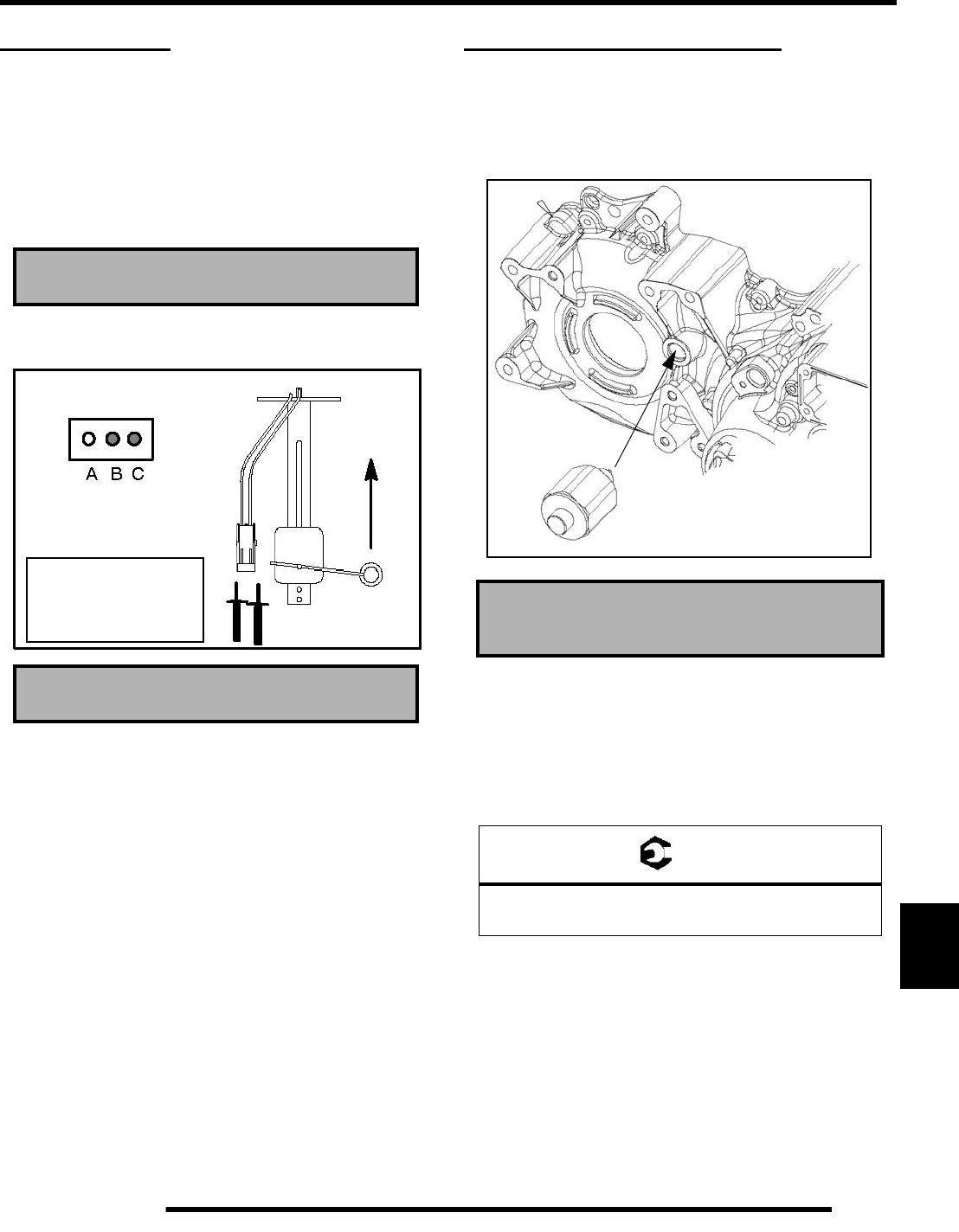 A B C