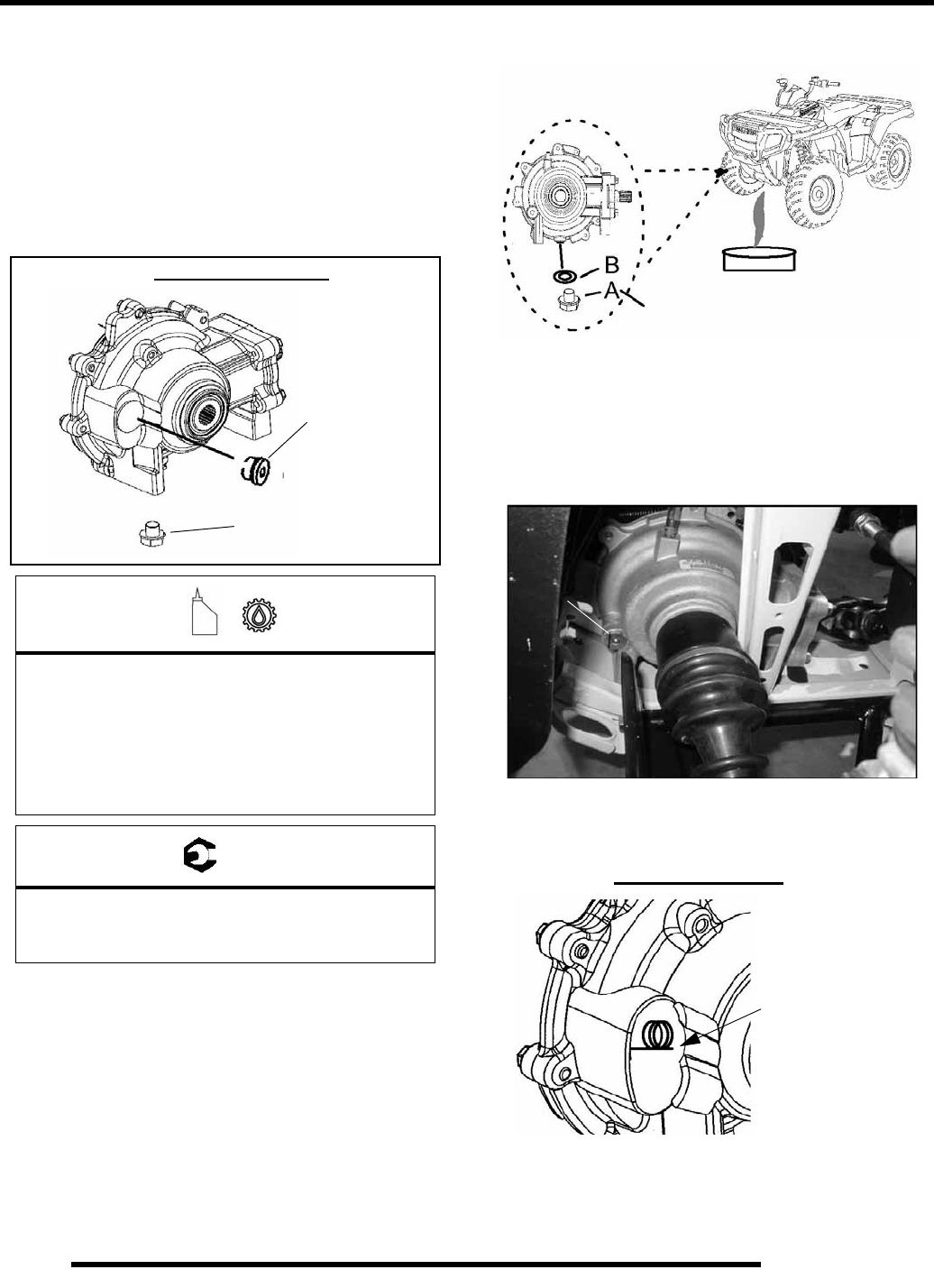 B
A