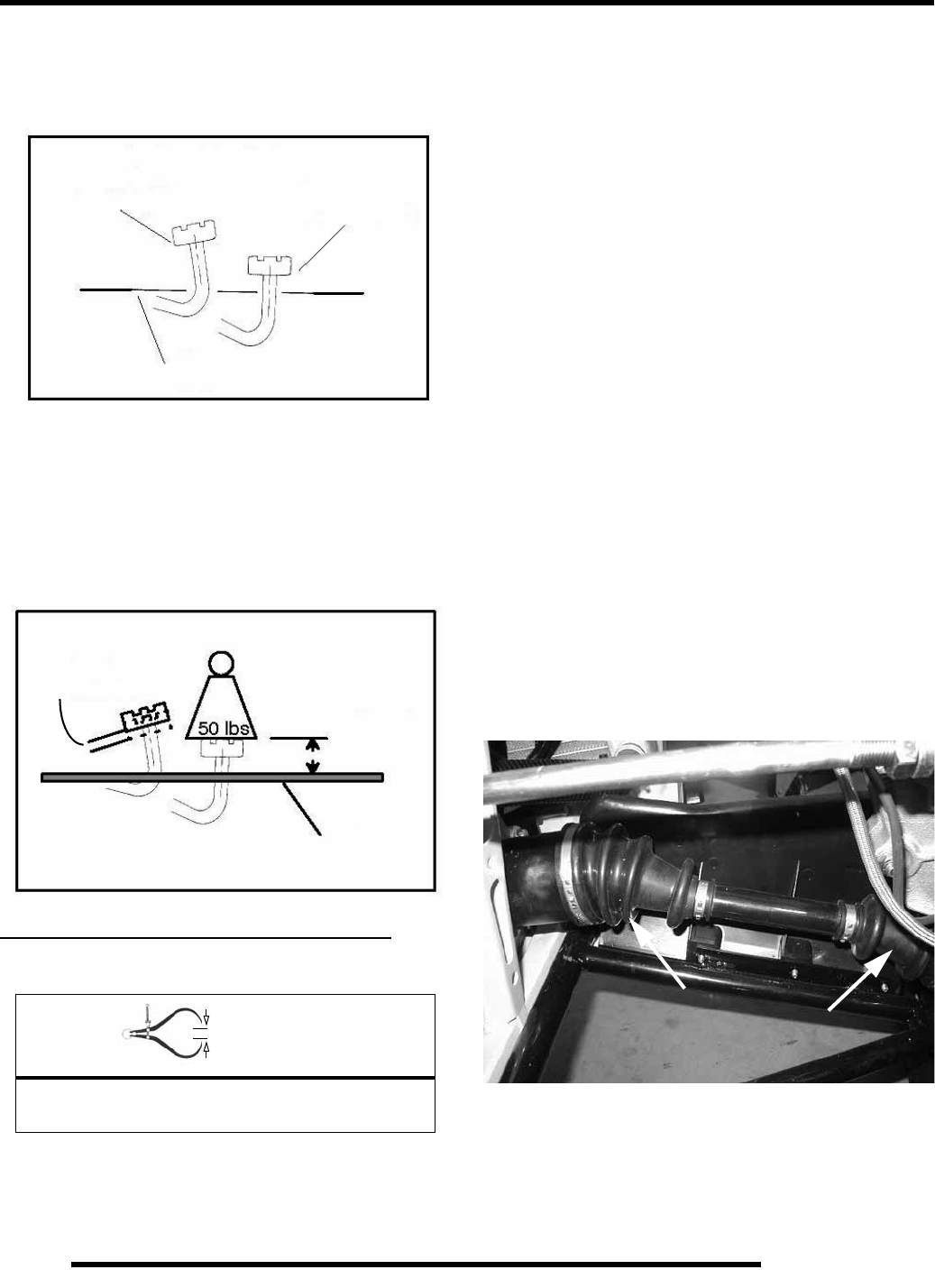 50 lbs