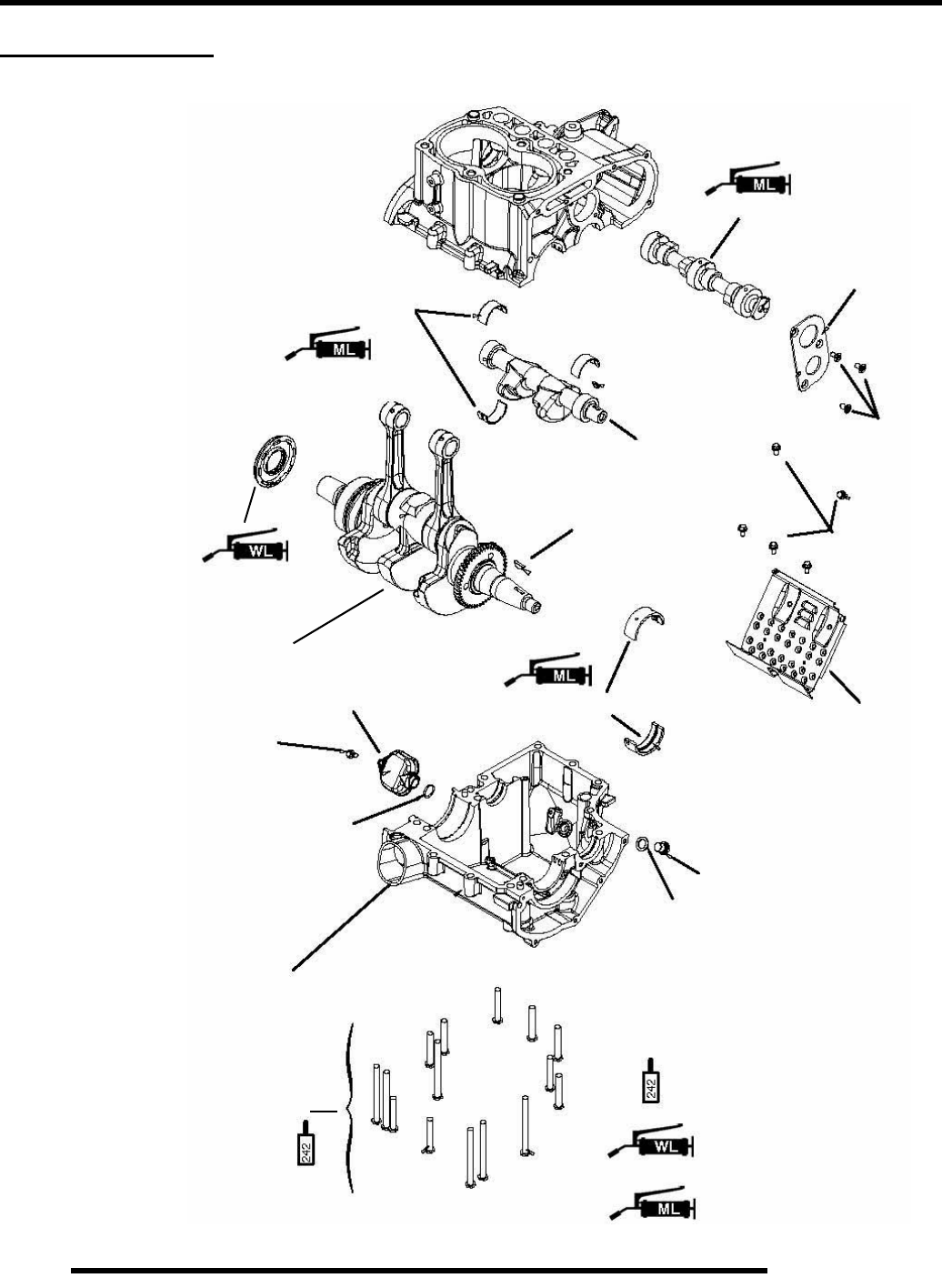 ML

ML

WL

ML

242

242

WL

ML